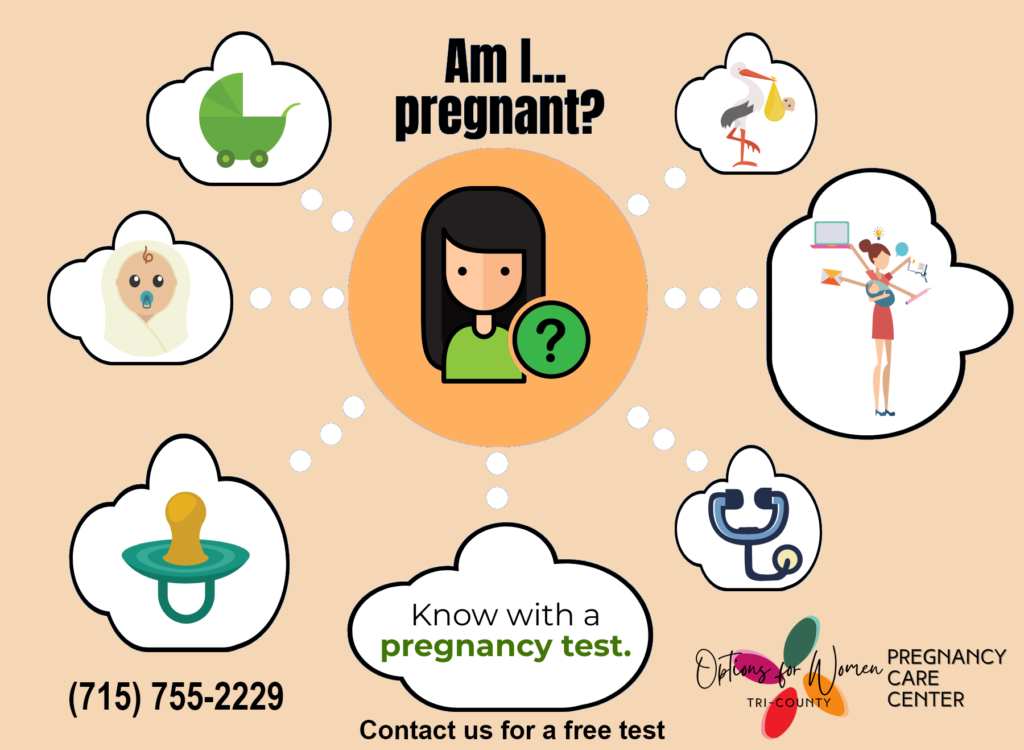 Am I... pregnant?

?

Know with a pregnancy test.

(715) 755-2229

Contact us for a free test

Options for Women
TRI-COUNTY
PREGNANCY CARE CENTER